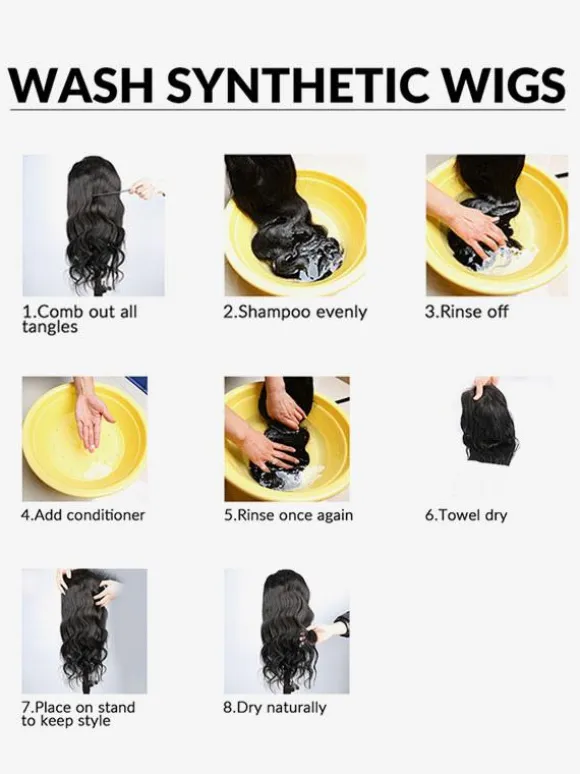 WASH SYNTHETIC WIGS

1.Comb out all tangles

2.Shampoo evenly

3.Rinse off

4.Add conditioner

5.Rinse once again

6.Towel dry

7.Place on stand to keep style

8.Dry naturally