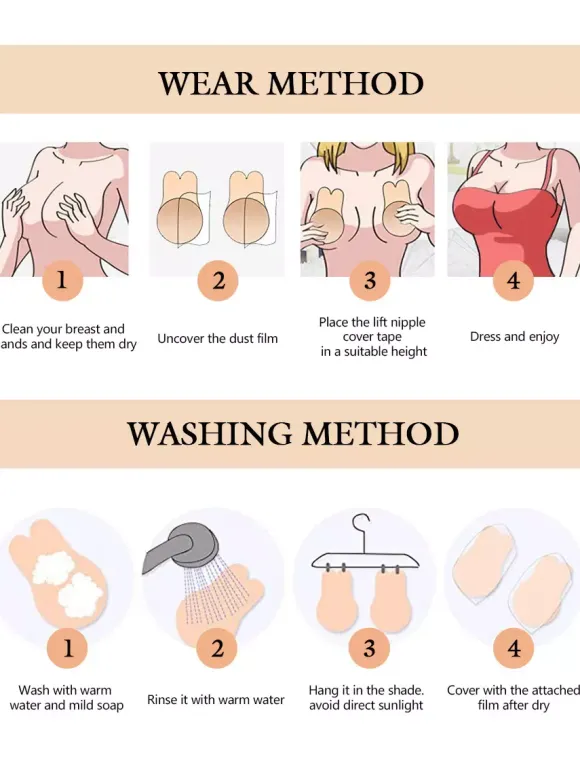 WEAR METHOD

1

Clean your breast and ands and keep them dry

2

Uncover the dust film

3

Place the lift nipple cover tape in a suitable height

4

Dress and enjoy

WASHING METHOD

1

Wash with warm water and mild soap

2

Rinse it with warm water

3

Hang it in the shade. avoid direct sunlight

4

Cover with the attached film after dry